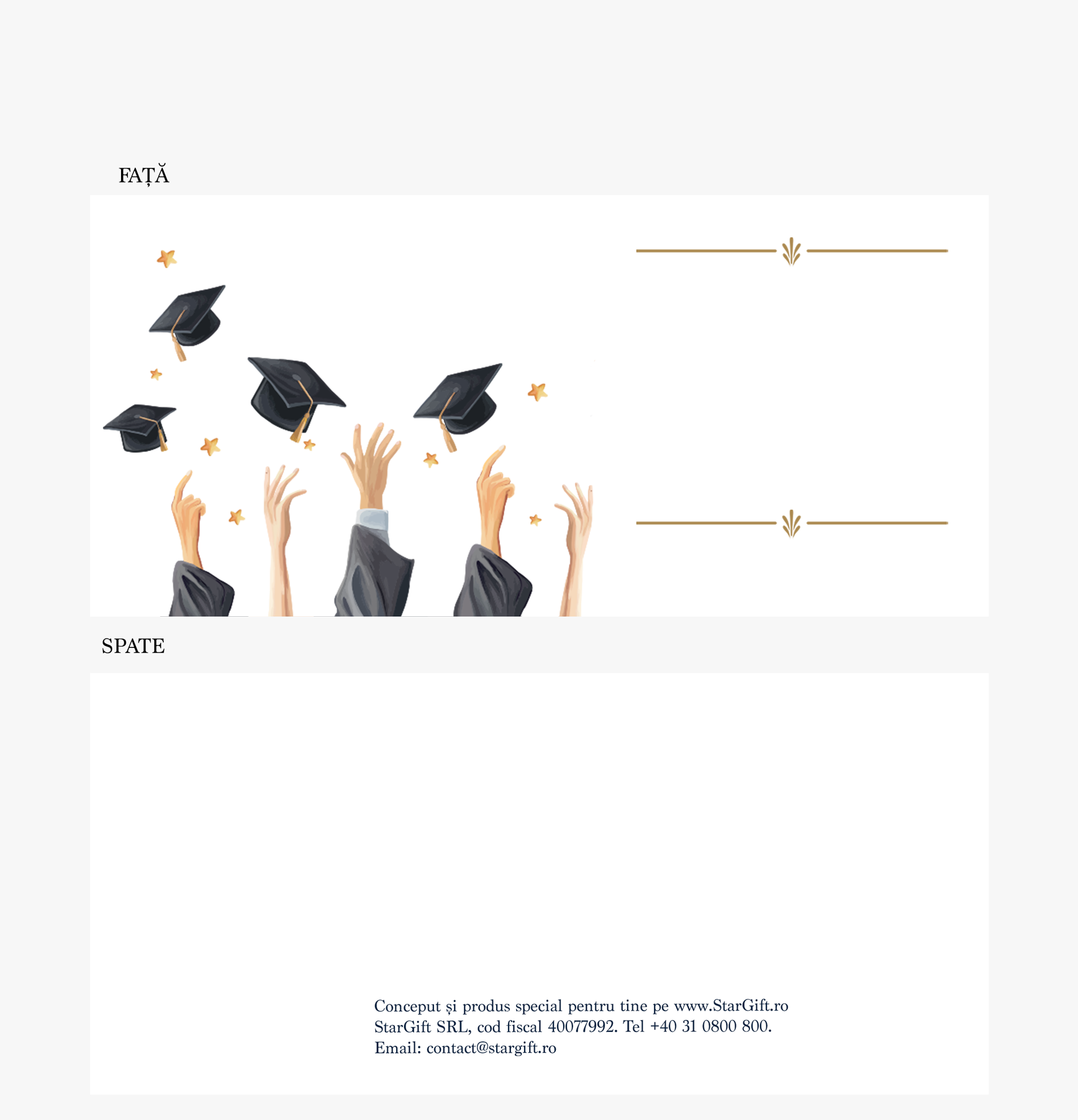 FAȚĂ

SPATE

Conceput și produs special pentru tine pe www.StarGift.ro
StarGift SRL, cod fiscal 40077992. Tel +40 31 0800 800.
Email: contact@stargift.ro